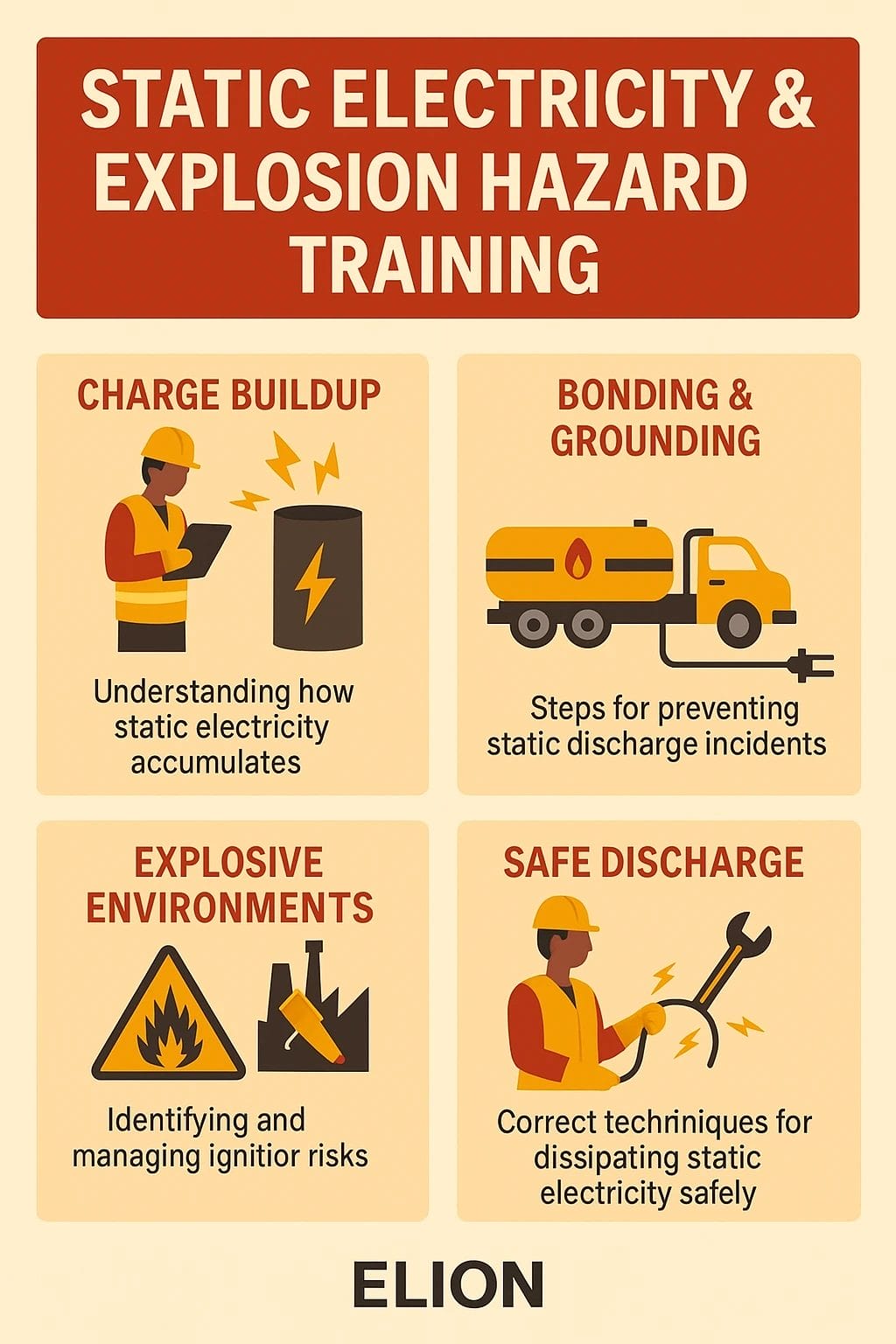 STATIC ELECTRICITY & EXPLOSION HAZARD TRAINING

CHARGE BUILDUP

Understanding how static electricity accumulates

BONDING & GROUNDING

Steps for preventing static discharge incidents

EXPLOSIVE ENVIRONMENTS

Identifying and managing ignitior risks

SAFE DISCHARGE

Correct techniques for dissipating static electricity safely

ELION