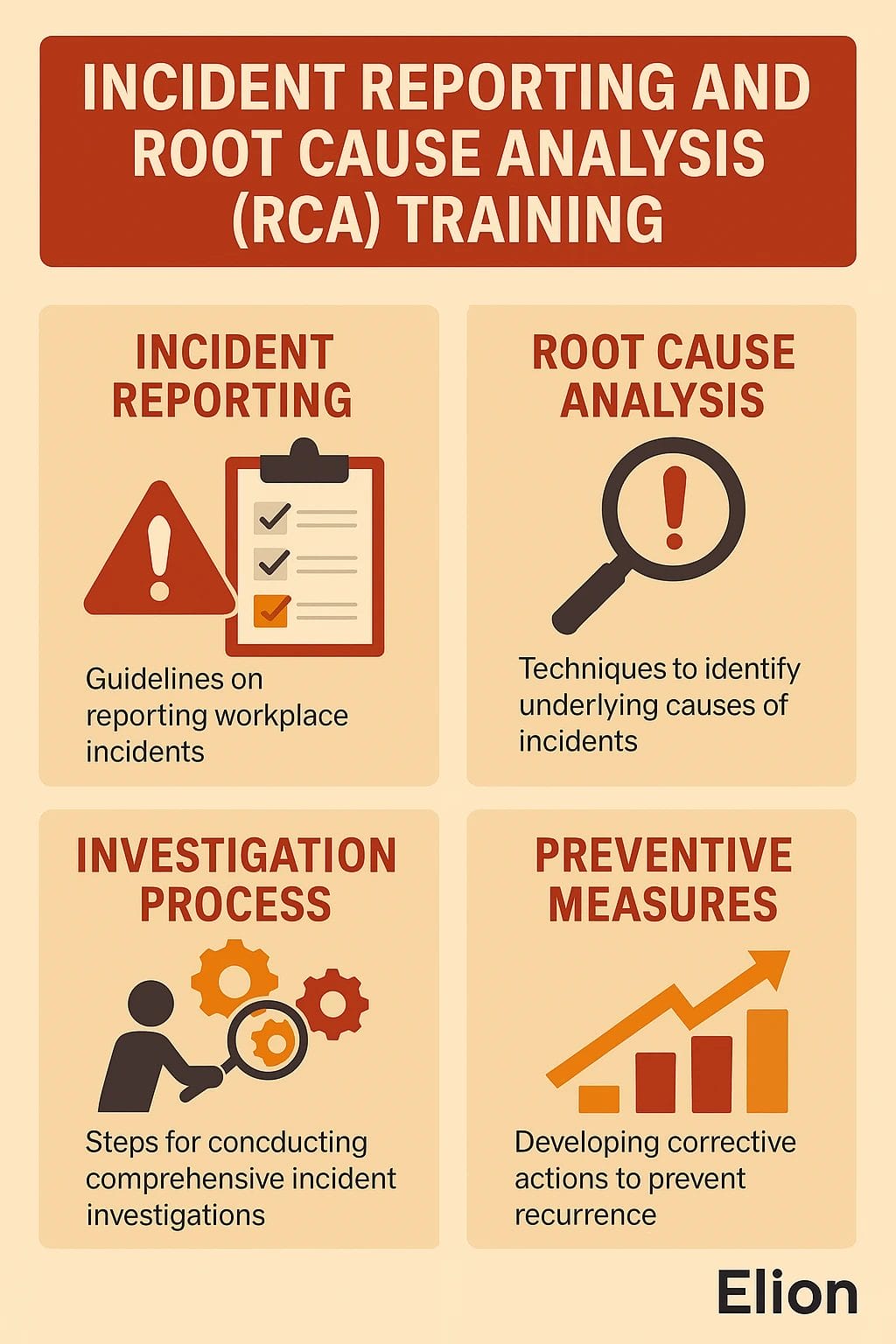 INCIDENT REPORTING AND ROOT CAUSE ANALYSIS (RCA) TRAINING

INCIDENT REPORTING

Guidelines on reporting workplace incidents

ROOT CAUSE ANALYSIS

Techniques to identify underlying causes of incidents

INVESTIGATION PROCESS

Steps for concducting comprehensive incident investigations

PREVENTIVE MEASURES

Developing corrective actions to prevent recurrence

Elion