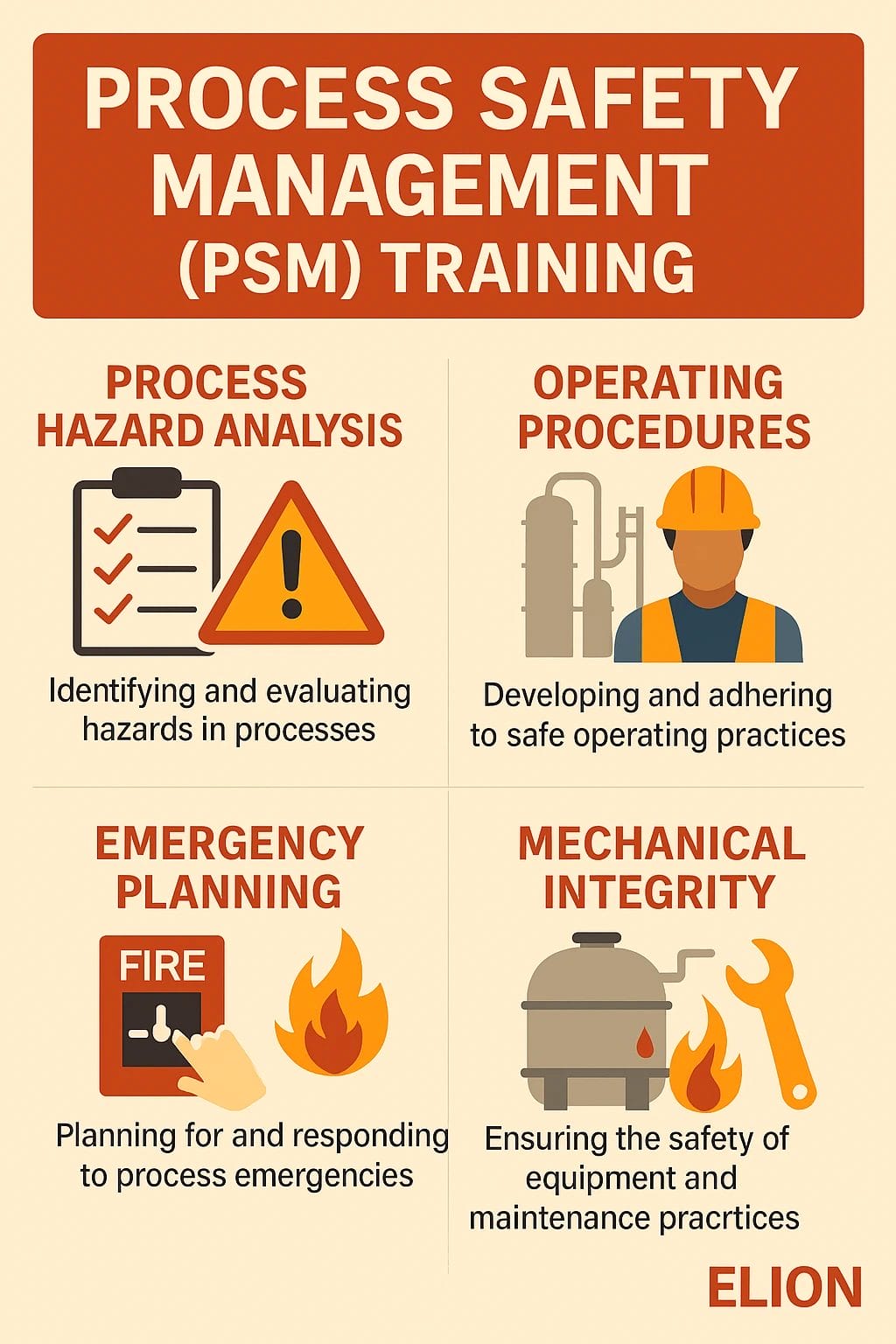 PROCESS SAFETY MANAGEMENT (PSM) TRAINING

PROCESS HAZARD ANALYSIS

Identifying and evaluating hazards in processes

OPERATING PROCEDURES

Developing and adhering to safe operating practices

EMERGENCY PLANNING

FIRE

Planning for and responding to process emergencies

MECHANICAL INTEGRITY

Ensuring the safety of equipment and maintenance pracrtices

ELION