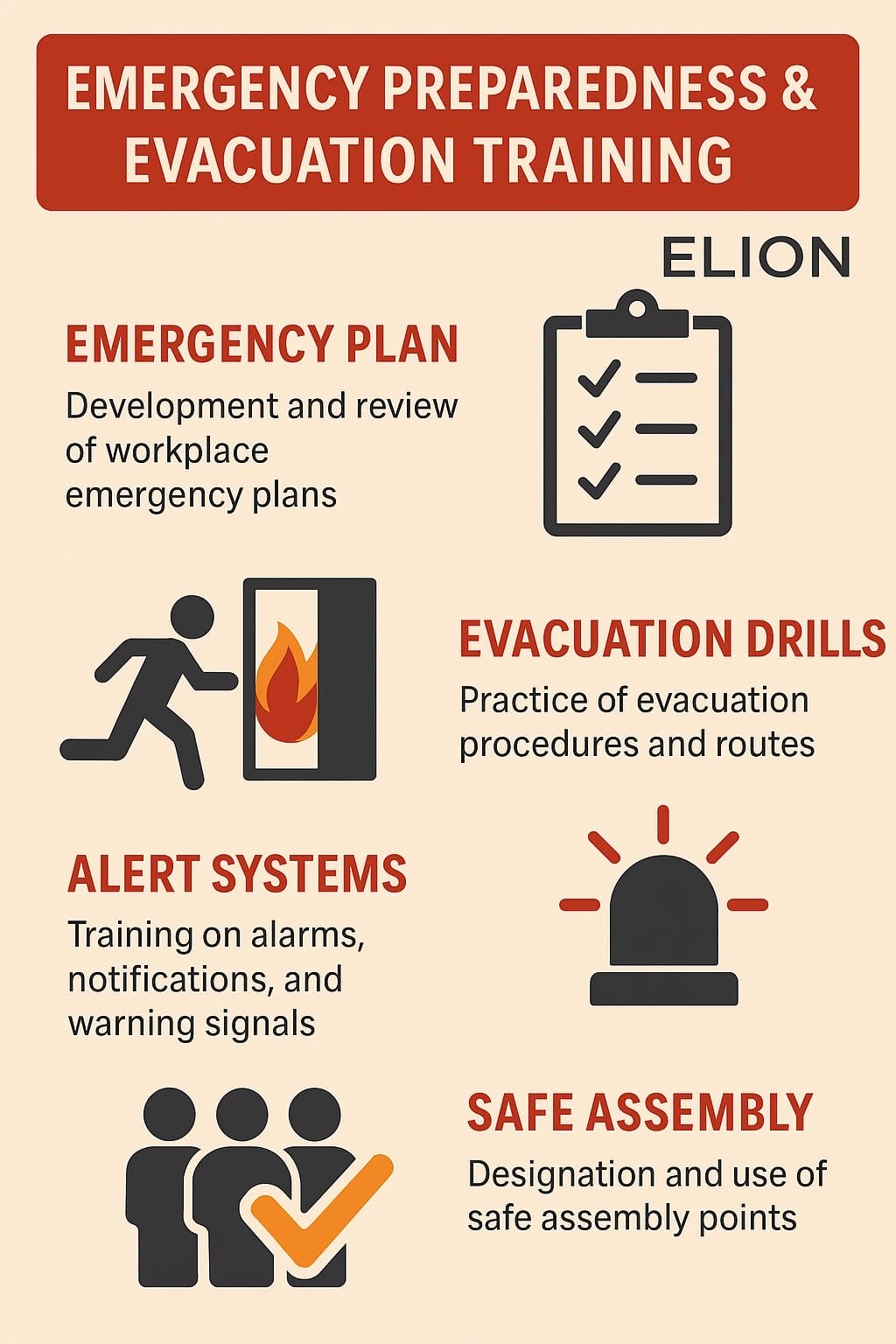 EMERGENCY PREPAREDNESS & EVACUATION TRAINING

ELION

EMERGENCY PLAN

Development and review of workplace emergency plans

EVACUATION DRILLS

Practice of evacuation procedures and routes

ALERT SYSTEMS

Training on alarms, notifications, and warning signals

SAFE ASSEMBLY

Designation and use of safe assembly points